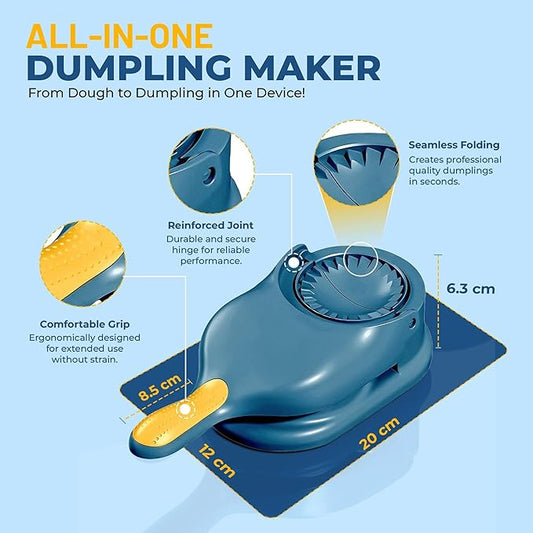 ALL-IN-ONE
DUMPLING MAKER
From Dough to Dumpling in One Device!

Seamless Folding
Creates professional quality dumplings in seconds.

Reinforced Joint
Durable and secure hinge for reliable performance.

Comfortable Grip
Ergonomically designed for extended use without strain.

6.3 cm

8.5 cm

12 cm

20 cm